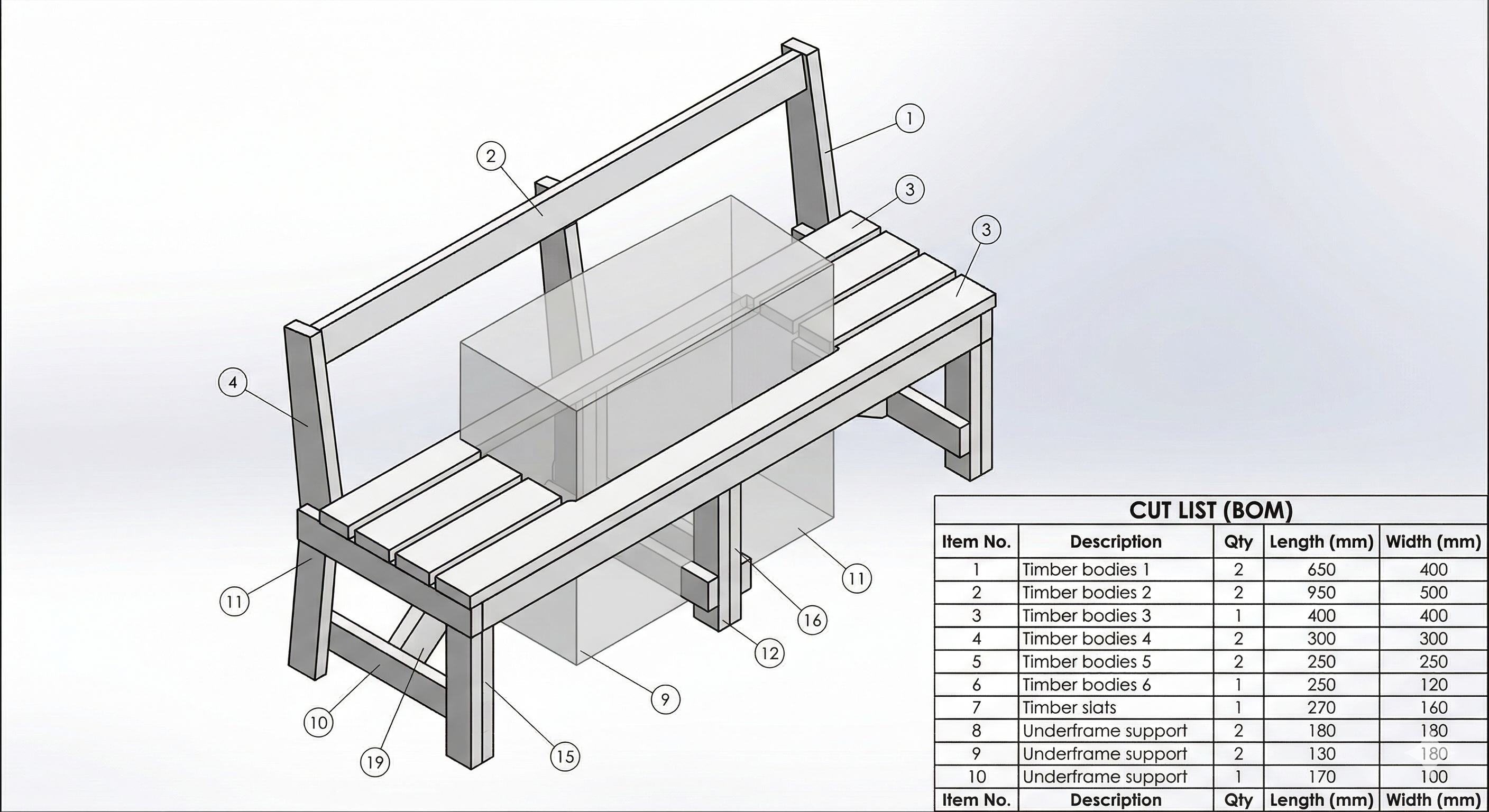 1
2
3
3
4
11
11
16
12
9
10
19
15

CUT LIST (BOM)

| Item No. | Description | Qty | Length (mm) | Width (mm) |
|---|---|---|---|---|
| 1 | Timber bodies 1 | 2 | 650 | 400 |
| 2 | Timber bodies 2 | 2 | 950 | 500 |
| 3 | Timber bodies 3 | 1 | 400 | 400 |
| 4 | Timber bodies 4 | 2 | 300 | 300 |
| 5 | Timber bodies 5 | 2 | 250 | 250 |
| 6 | Timber bodies 6 | 1 | 250 | 120 |
| 7 | Timber slats | 1 | 270 | 160 |
| 8 | Underframe support | 2 | 180 | 180 |
| 9 | Underframe support | 2 | 130 | 180 |
| 10 | Underframe support | 1 | 170 | 100 |
| Item No. | Description | Qty | Length (mm) | Width (mm) |